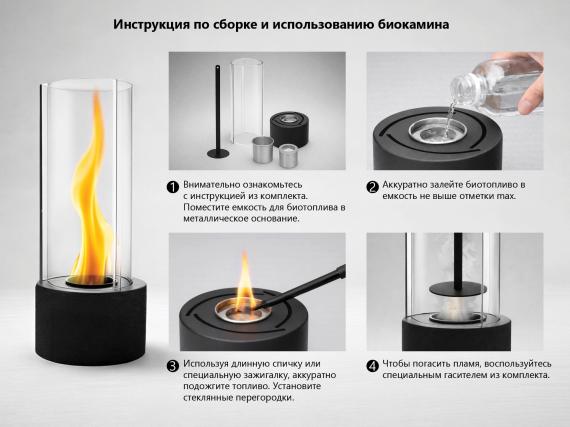 Инструкция по сборке и использованию биокамина

1 Внимательно ознакомьтесь с инструкцией из комплекта. Поместите емкость для биотоплива в металлическое основание.

2 Аккуратно залейте биотопливо в емкость не выше отметки max.

3 Используя длинную спичку или специальную зажигалку, аккуратно подожгите топливо. Установите стеклянные перегородки.

4 Чтобы погасить пламя, воспользуйтесь специальным гасителем из комплекта.